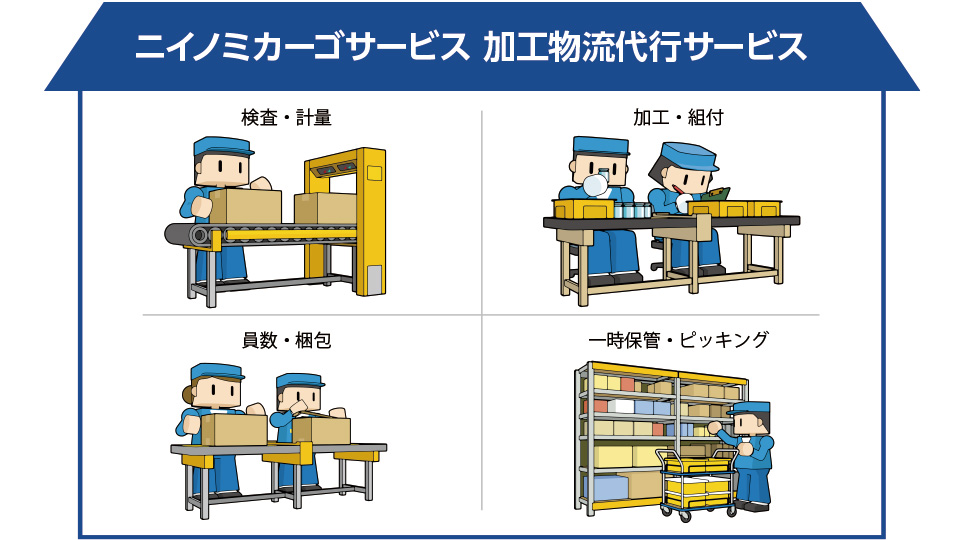 ニイノミカーゴサービス 加工物流代行サービス

検査・計量

加工・組付

員数・梱包

一時保管・ピッキング